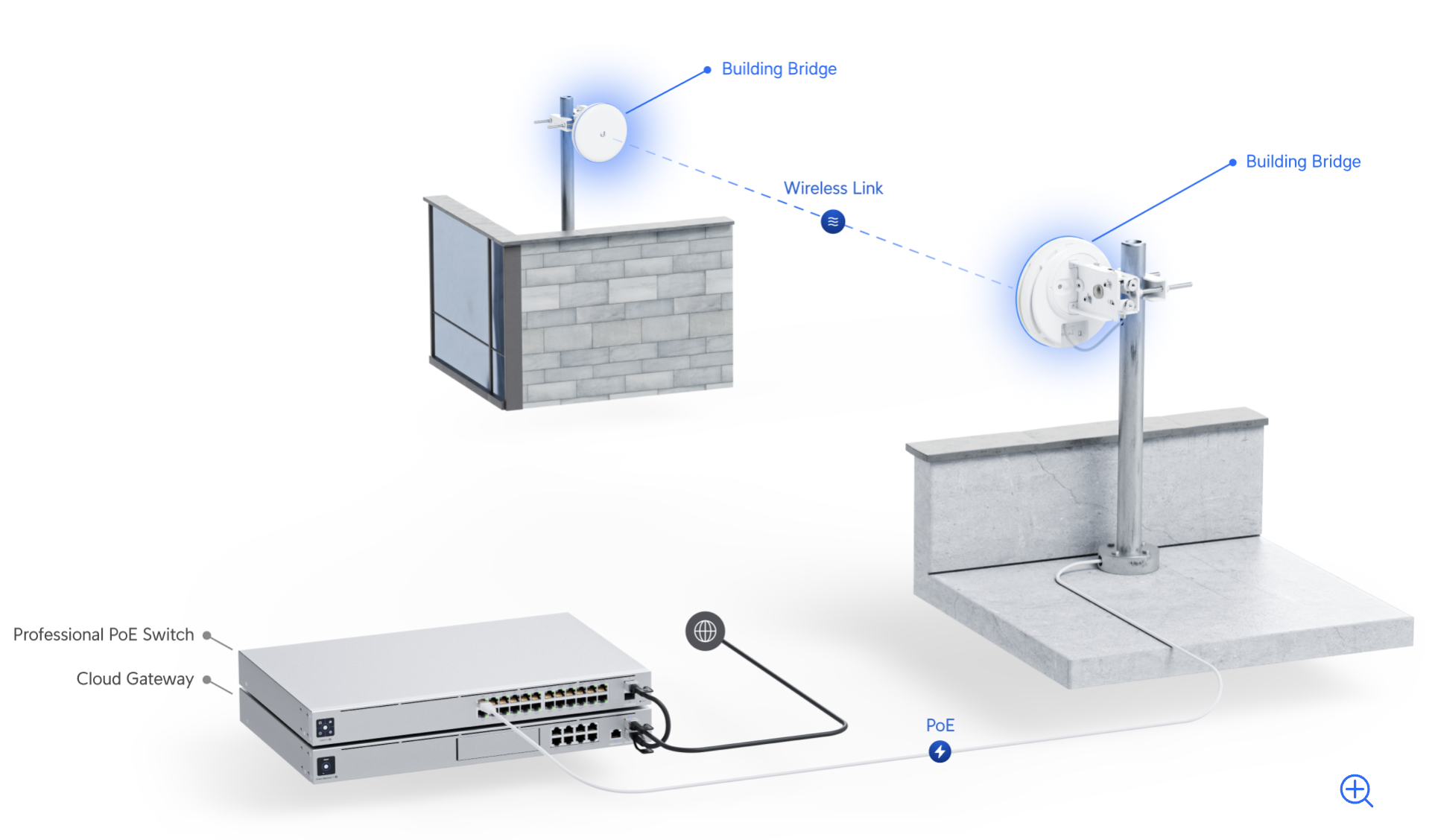 Building Bridge

Wireless Link

Building Bridge

Professional PoE Switch

Cloud Gateway

PoE